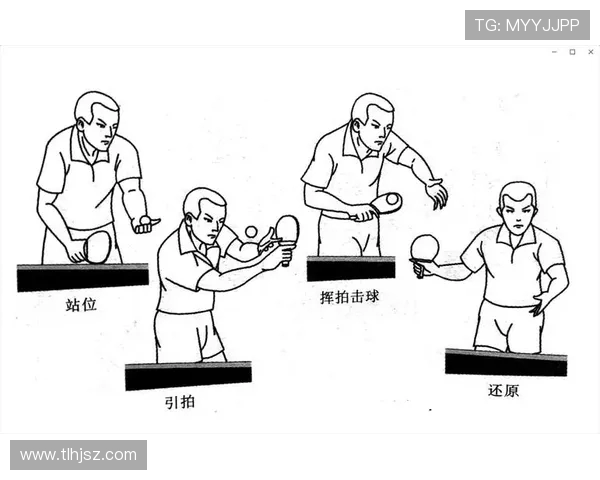 TG: MYYJJPP

站位

引拍

挥拍击球

还原

www.tlhjsz.com